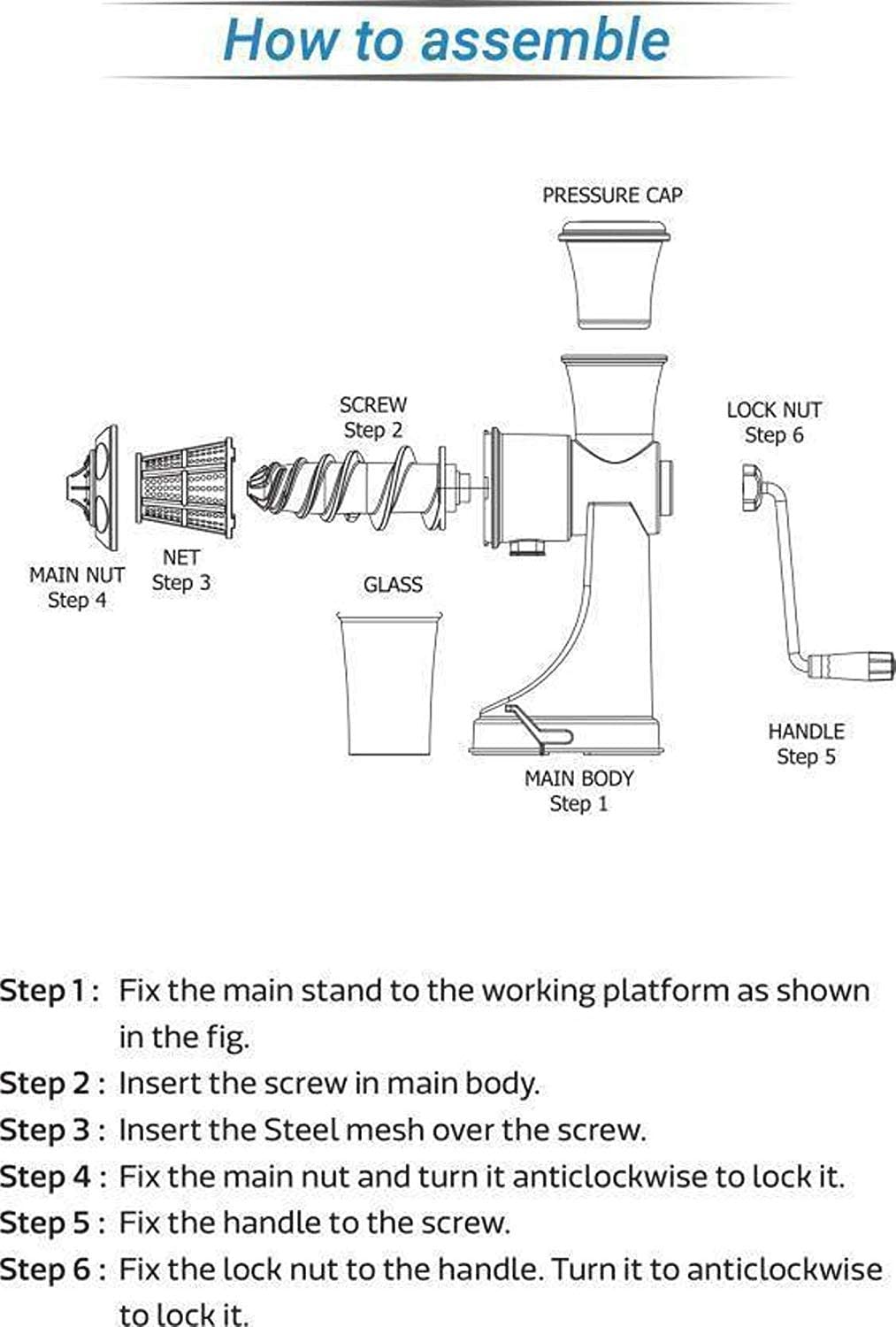 How to assemble

PRESSURE CAP

SCREW
Step 2

LOCK NUT
Step 6

MAIN NUT
Step 4

NET
Step 3

GLASS

HANDLE
Step 5

MAIN BODY
Step 1

Step 1 : Fix the main stand to the working platform as shown in the fig.
Step 2 : Insert the screw in main body.
Step 3 : Insert the Steel mesh over the screw.
Step 4 : Fix the main nut and turn it anticlockwise to lock it.
Step 5 : Fix the handle to the screw.
Step 6 : Fix the lock nut to the handle. Turn it to anticlockwise to lock it.