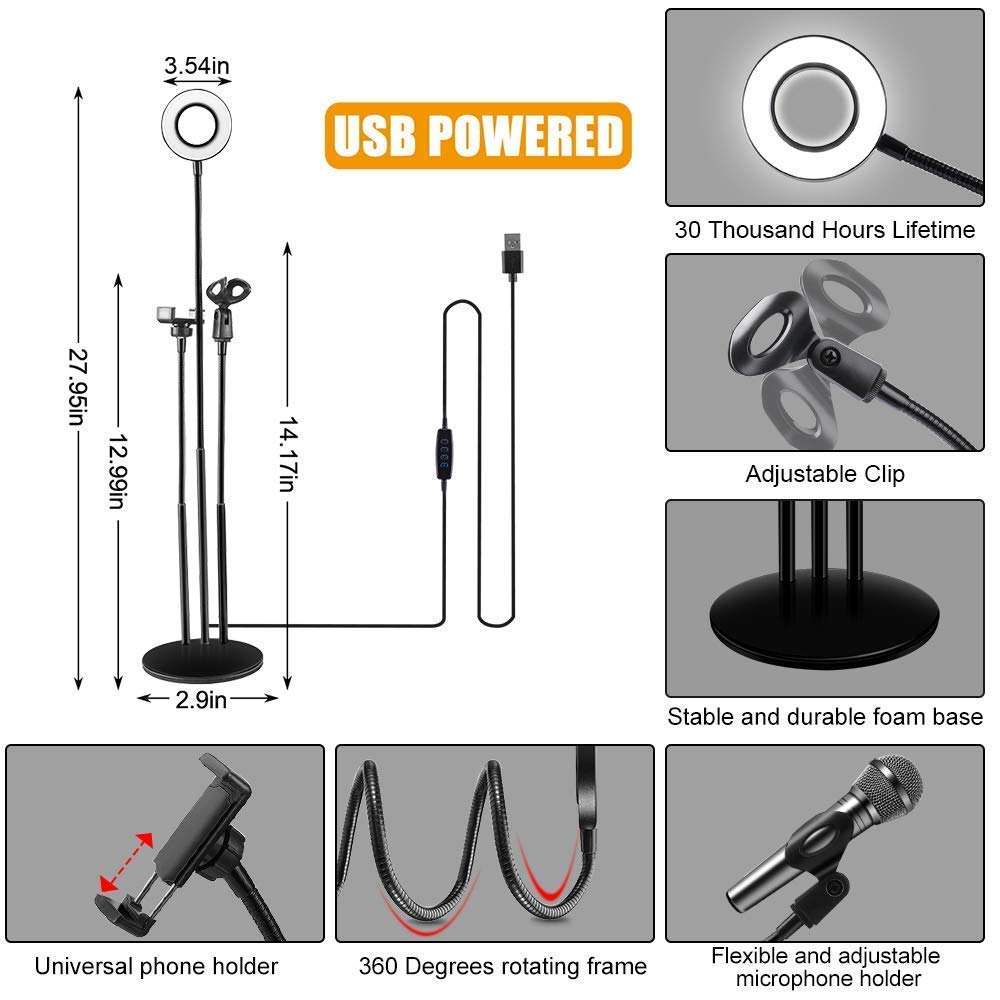 3.54in

USB POWERED

27.95in

12.99in

14.17in

2.9in

30 Thousand Hours Lifetime

Adjustable Clip

Stable and durable foam base

Universal phone holder

360 Degrees rotating frame

Flexible and adjustable microphone holder