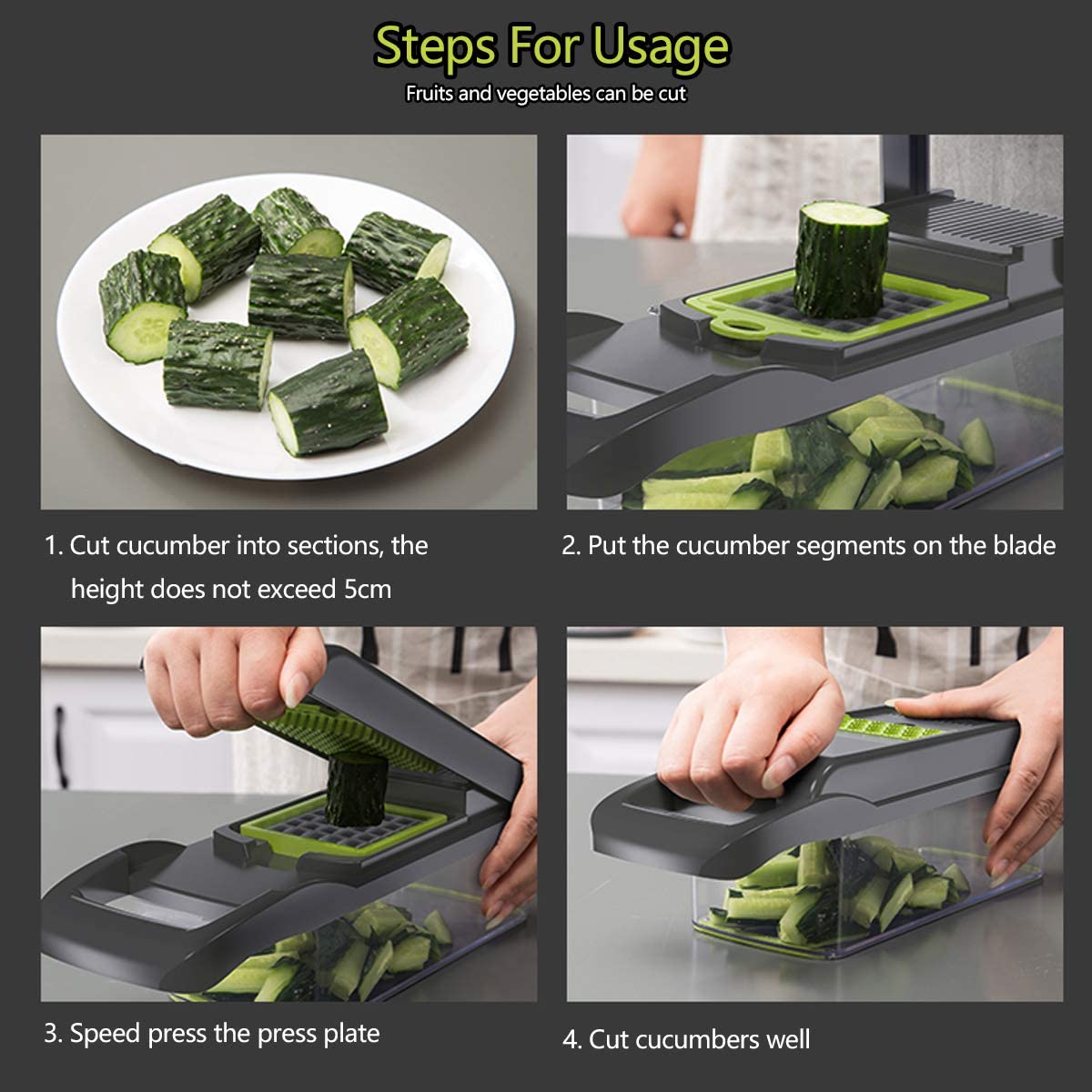 Steps For Usage
Fruits and vegetables can be cut

1. Cut cucumber into sections, the height does not exceed 5cm

2. Put the cucumber segments on the blade

3. Speed press the press plate

4. Cut cucumbers well